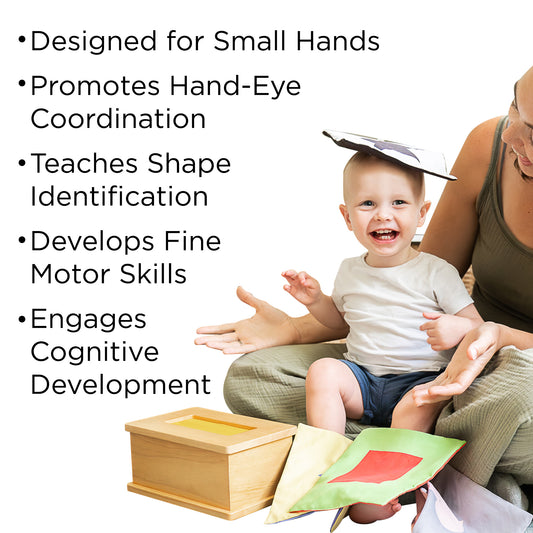 • Designed for Small Hands
• Promotes Hand-Eye Coordination
• Teaches Shape Identification
• Develops Fine Motor Skills
• Engages Cognitive Development